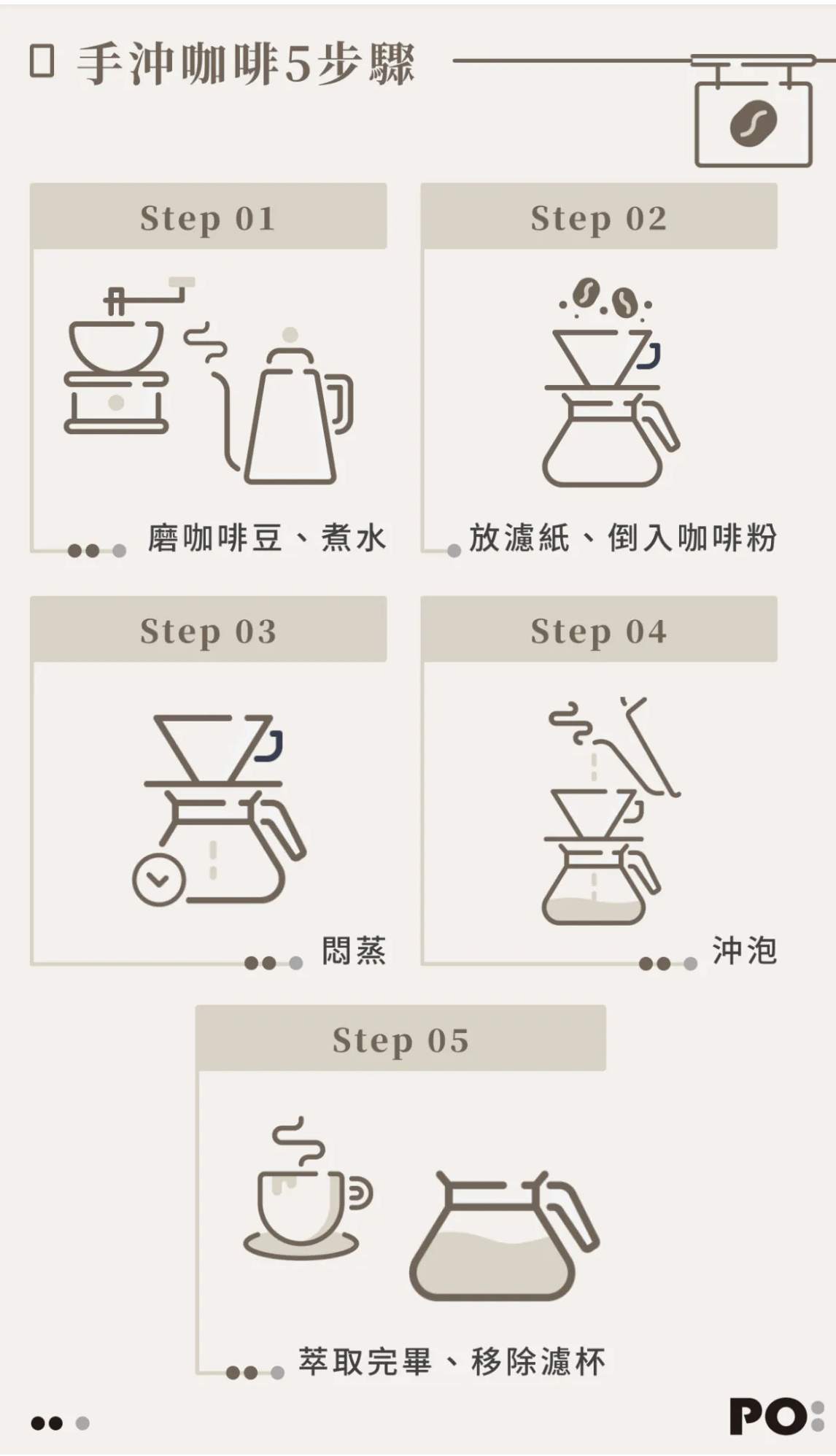 手沖咖啡5步驟

Step 01

磨咖啡豆、煮水

Step 02

放濾紙、倒入咖啡粉

Step 03

悶蒸

Step 04

沖泡

Step 05

萃取完畢、移除濾杯

PO: